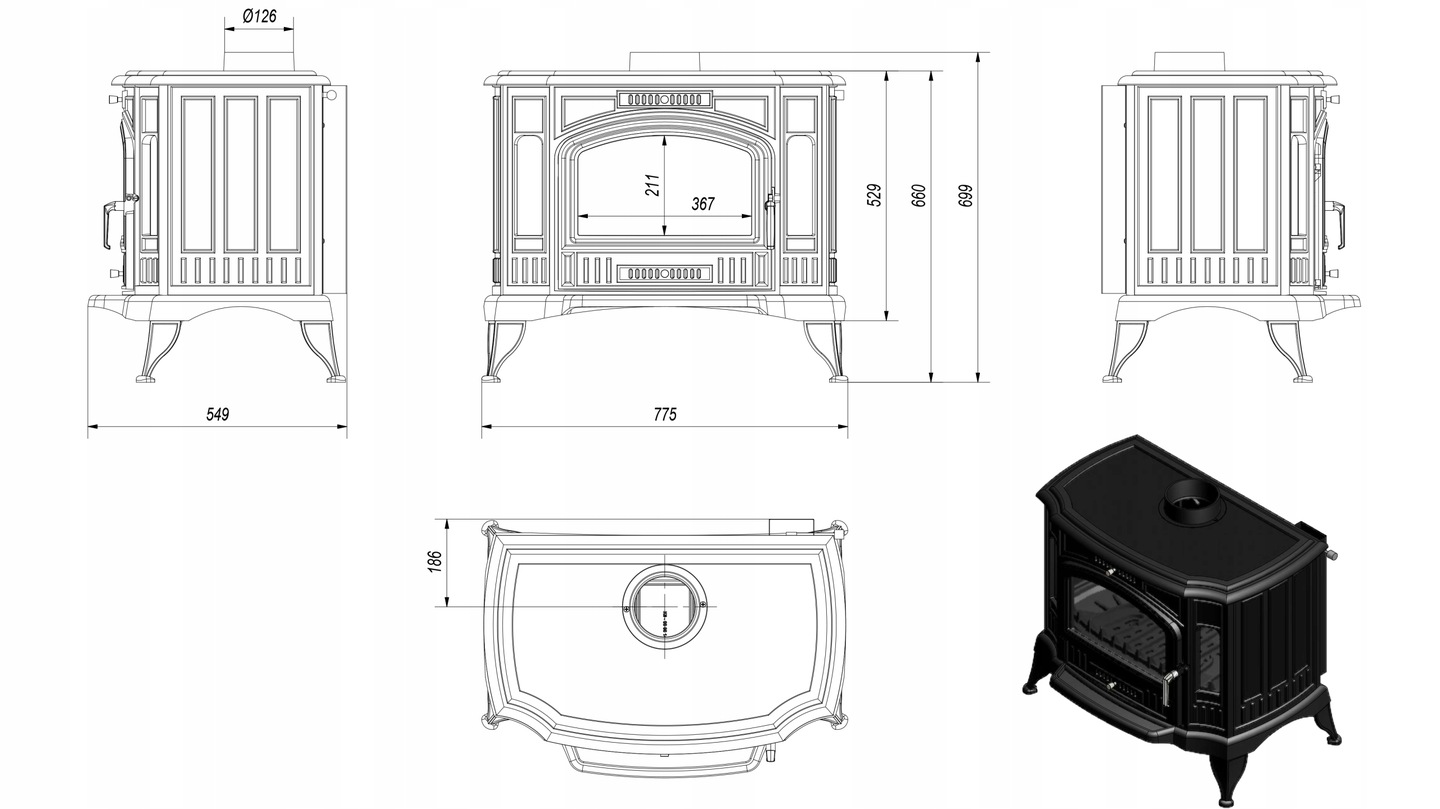 Ø126

211

367

529

660

699

549

775

186