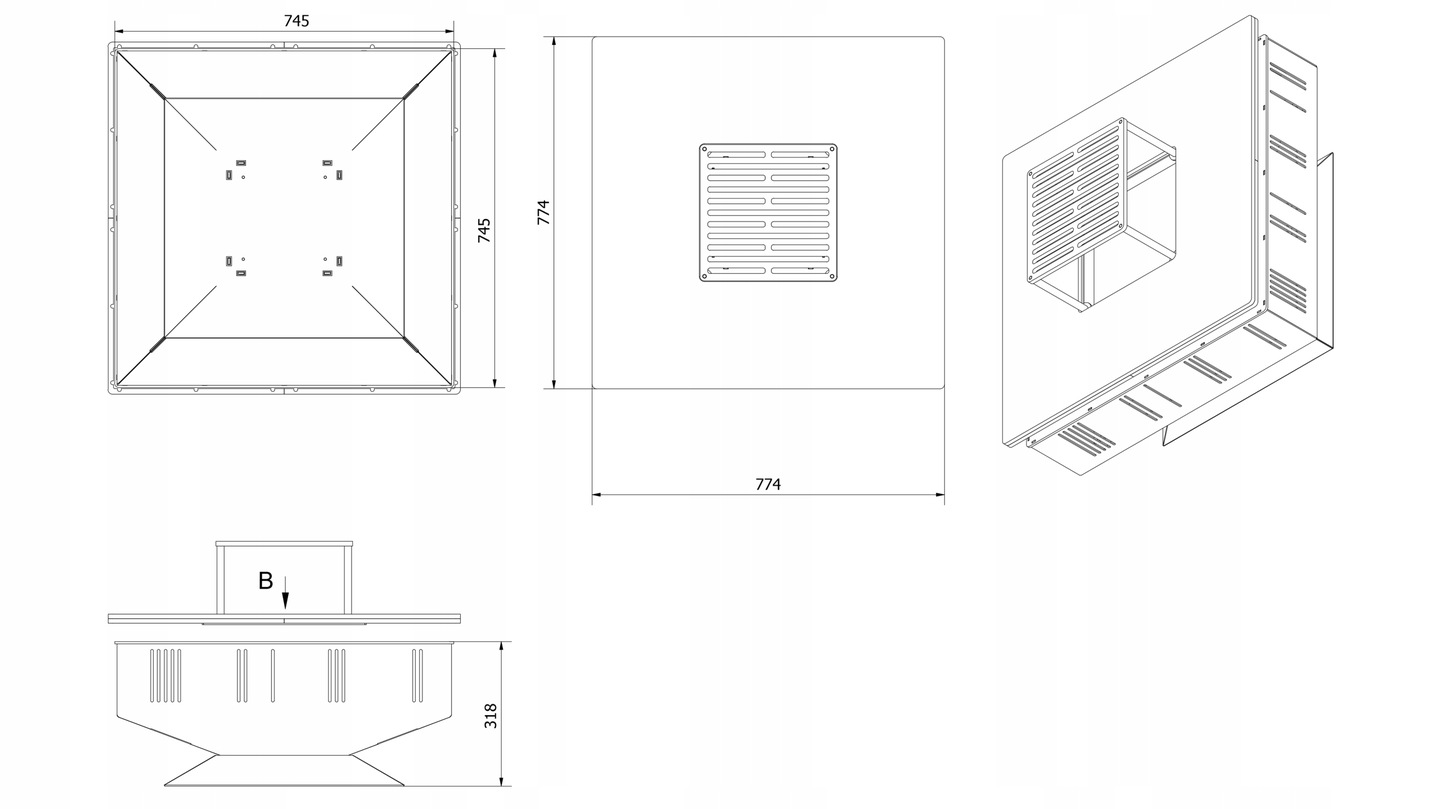 745

745

774

774

B

318