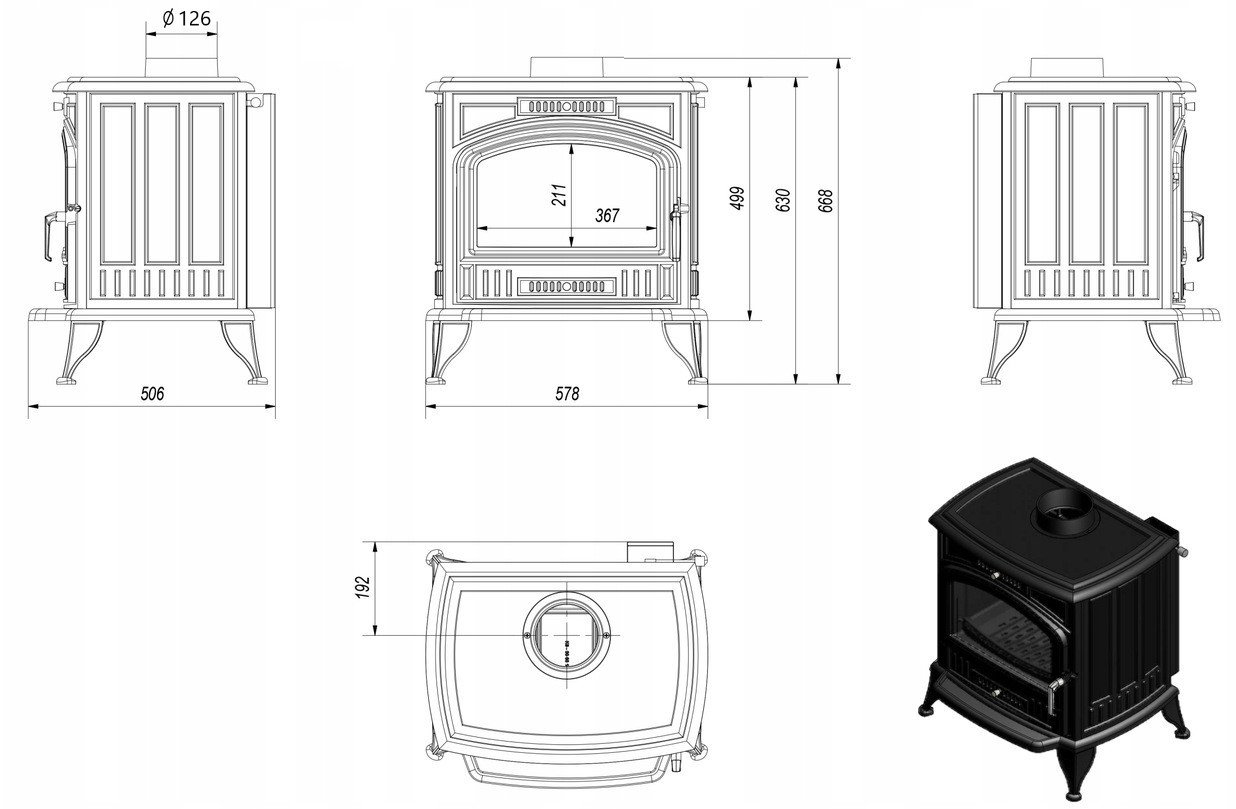 Ø 126

211

367

499

630

668

506

578

192