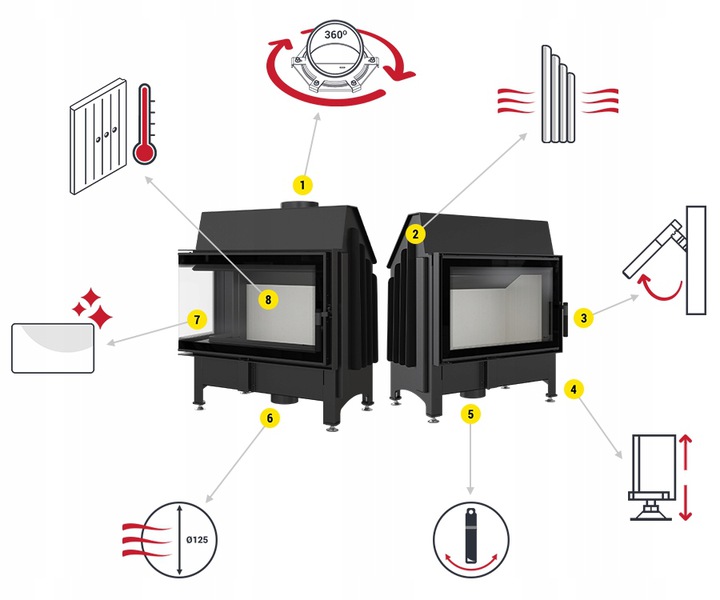 360°

1

2

3

4

5

6

7

8

Ø125