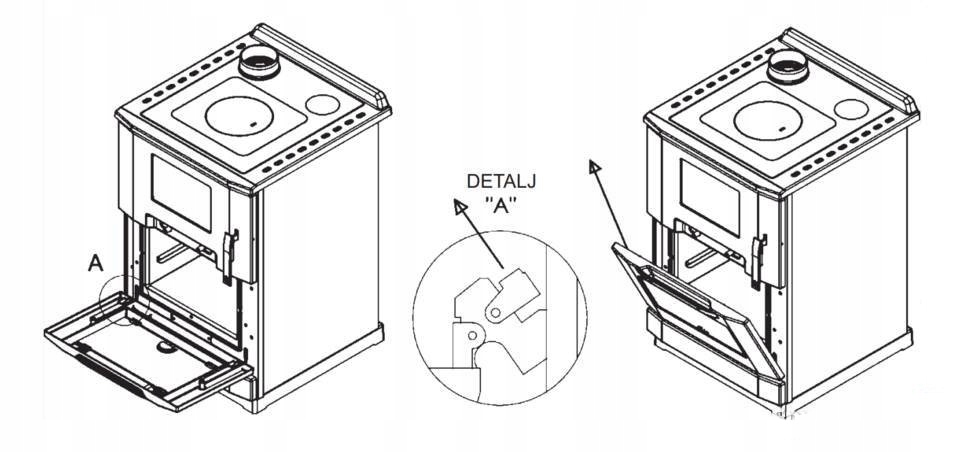 A

DETALJ "A"