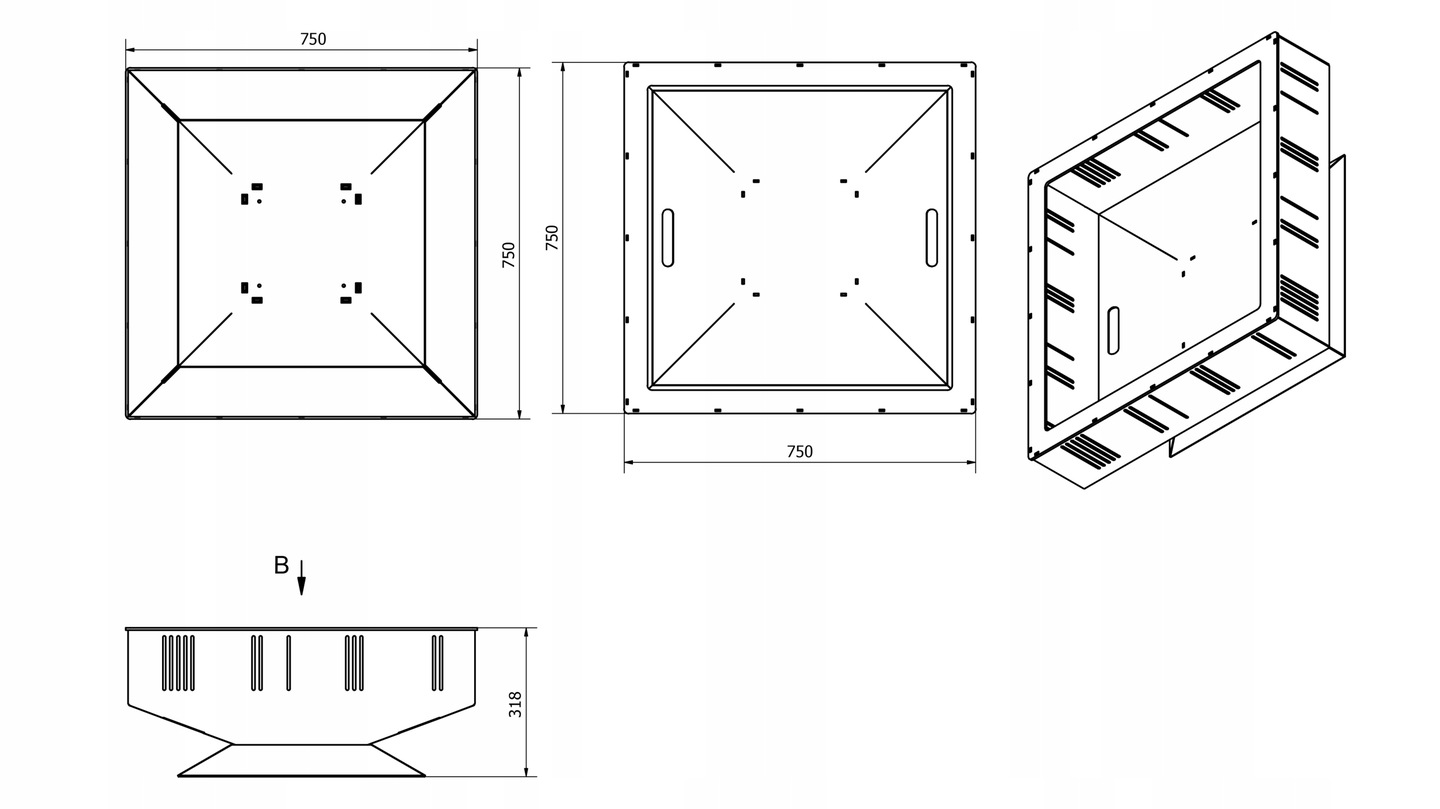 750

750

750

750

B

318