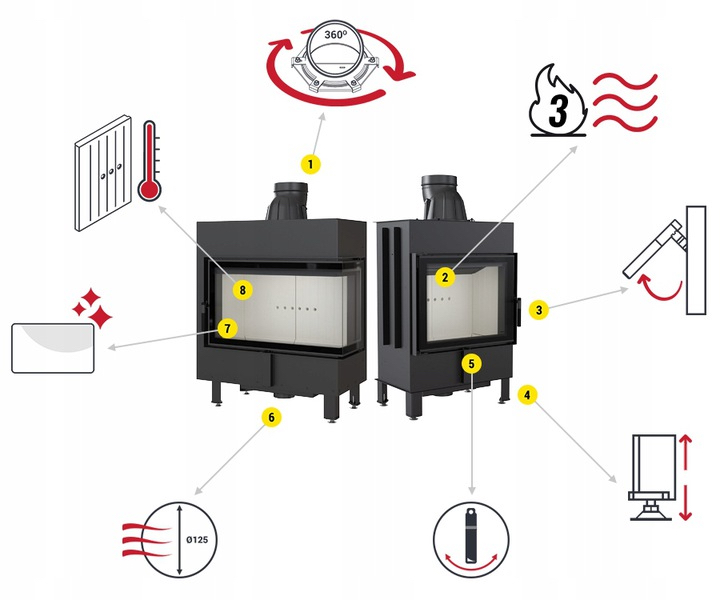 360°

3

1

8

2

3

7

5

4

6

Ø125