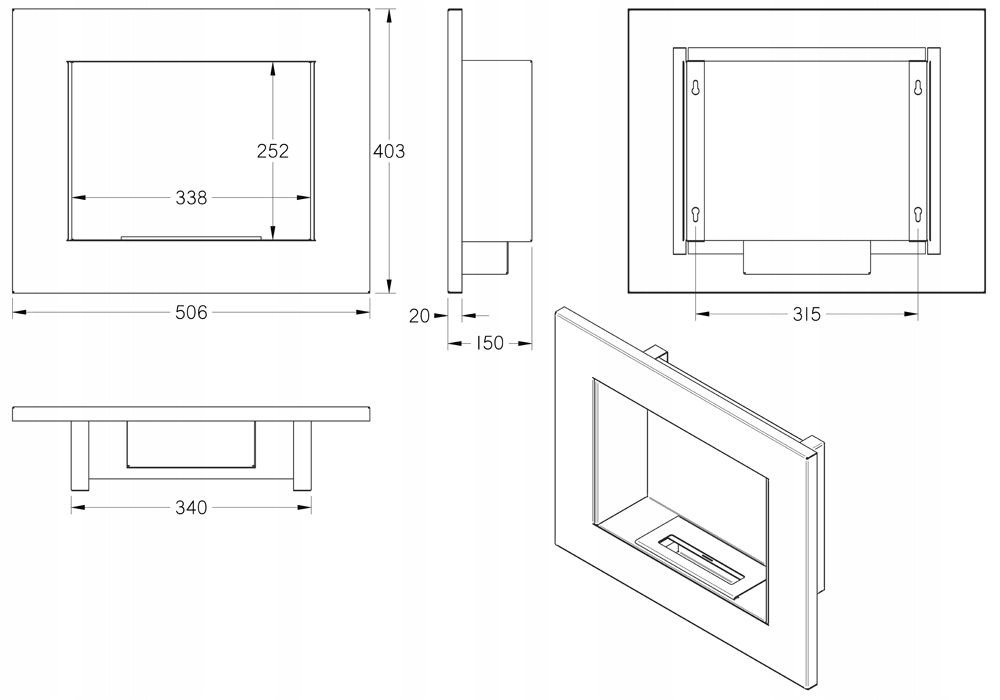 252
338
403
506
20
150
315
340