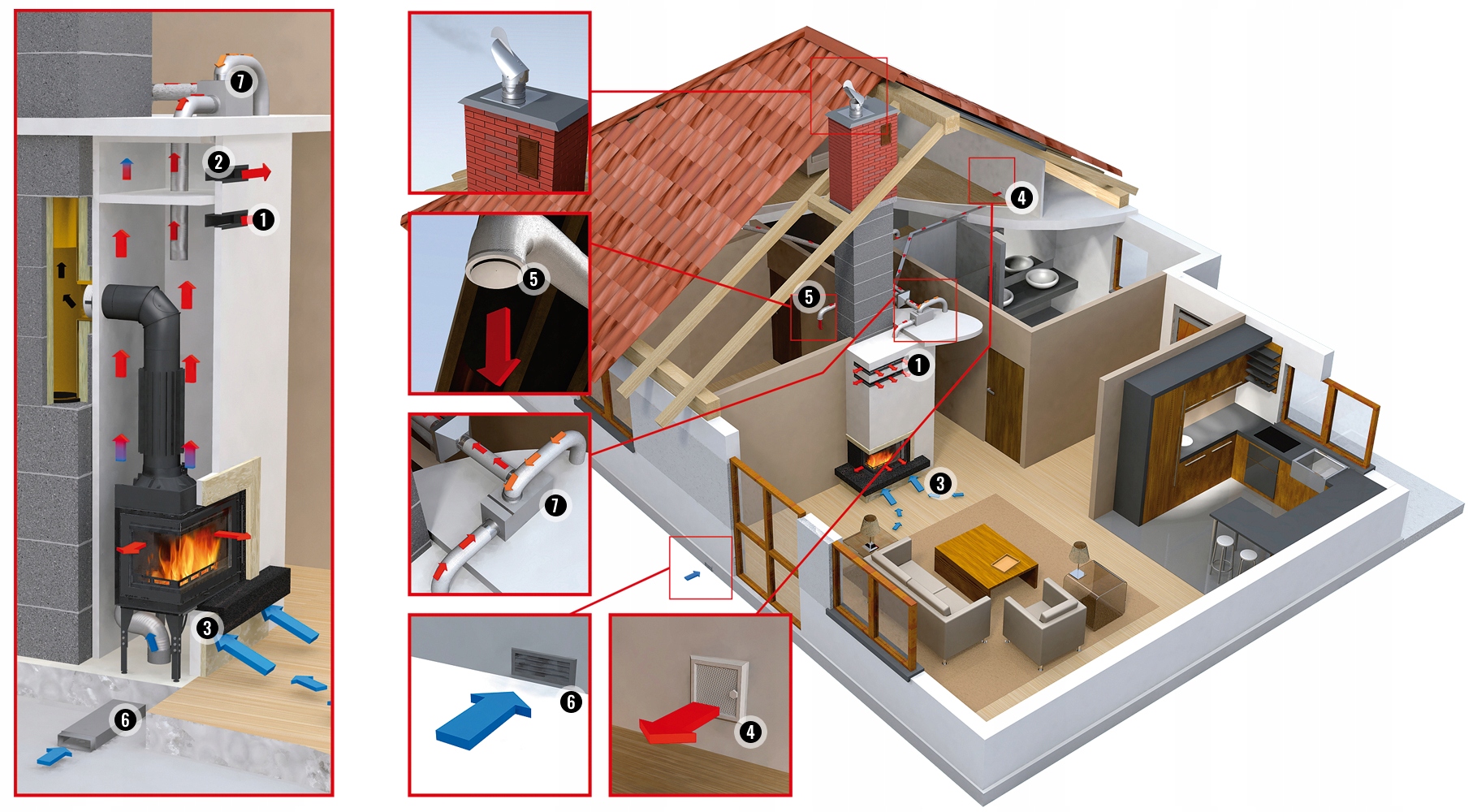 7
2
1
3
6
5
7
6
4
4
5
1
3